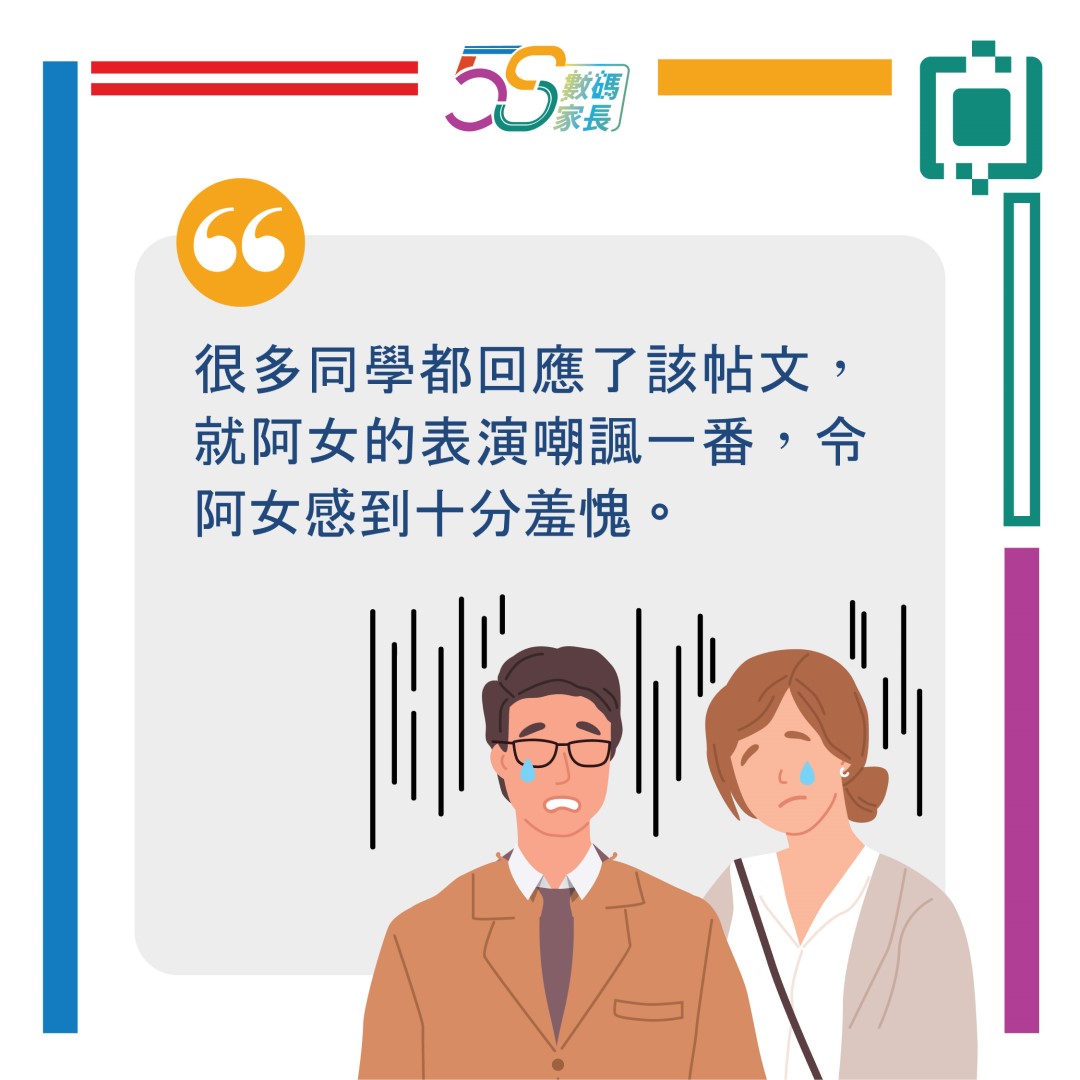 5S 數碼家長

很多同學都回應了該帖文，就阿女的表演嘲諷一番，令阿女感到十分羞愧。