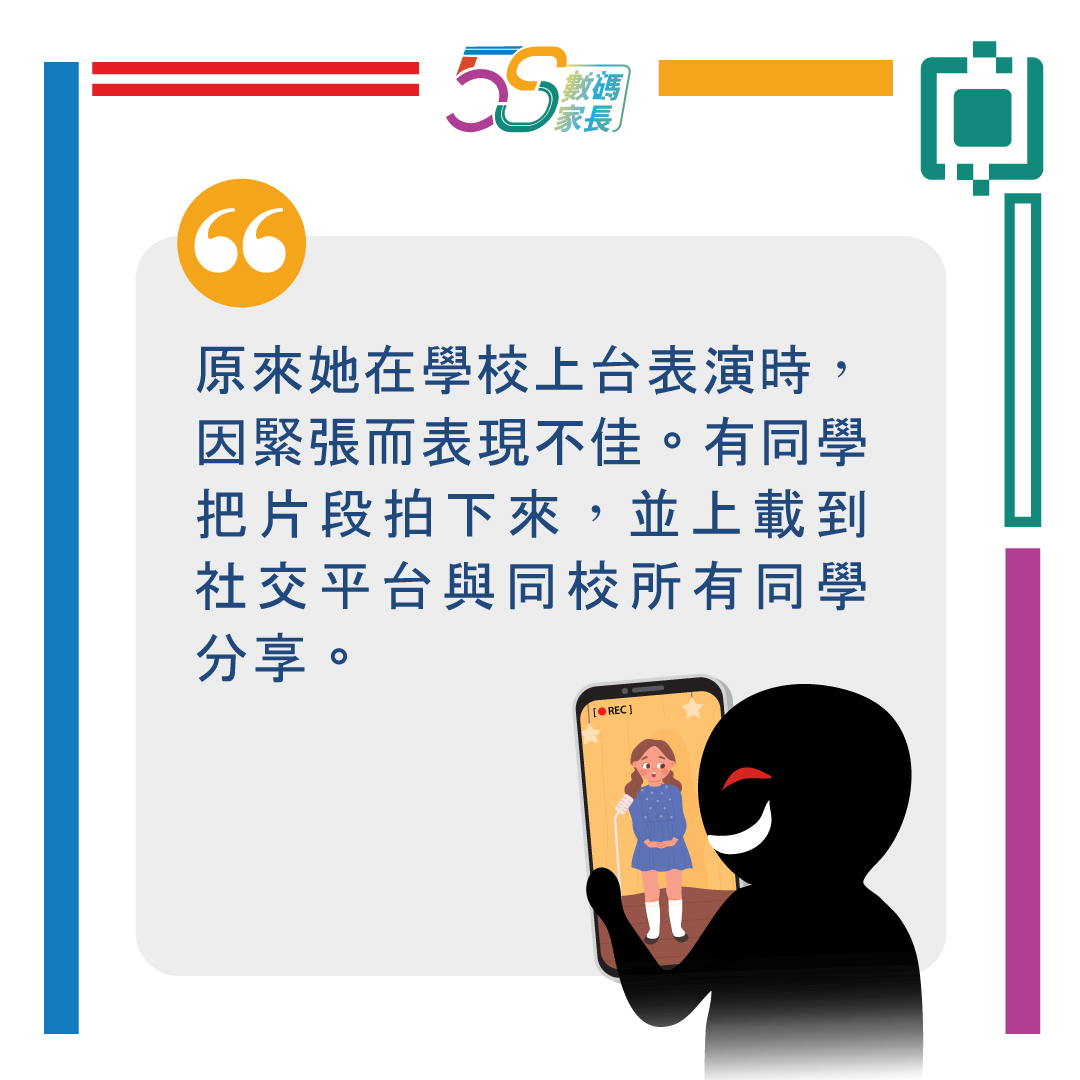 5S 數碼家長

原來她在學校上台表演時，因緊張而表現不佳。有同學把片段拍下來，並上載到社交平台與同校所有同學分享。

[ REC ]