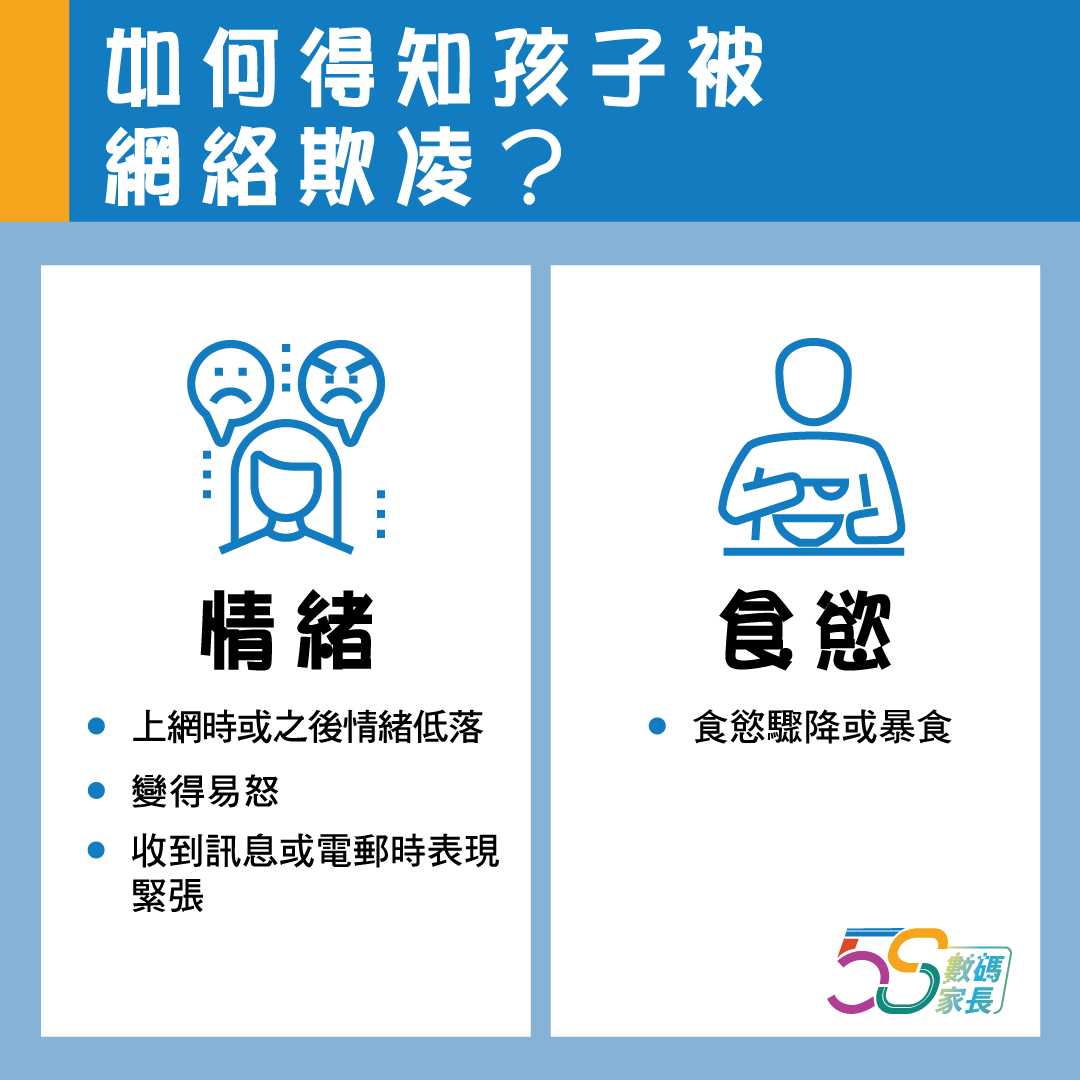 如何得知孩子被網絡欺凌？

情緒

- 上網時或之後情緒低落
- 變得易怒
- 收到訊息或電郵時表現緊張

食慾

- 食慾驟降或暴食

5S 數碼家長