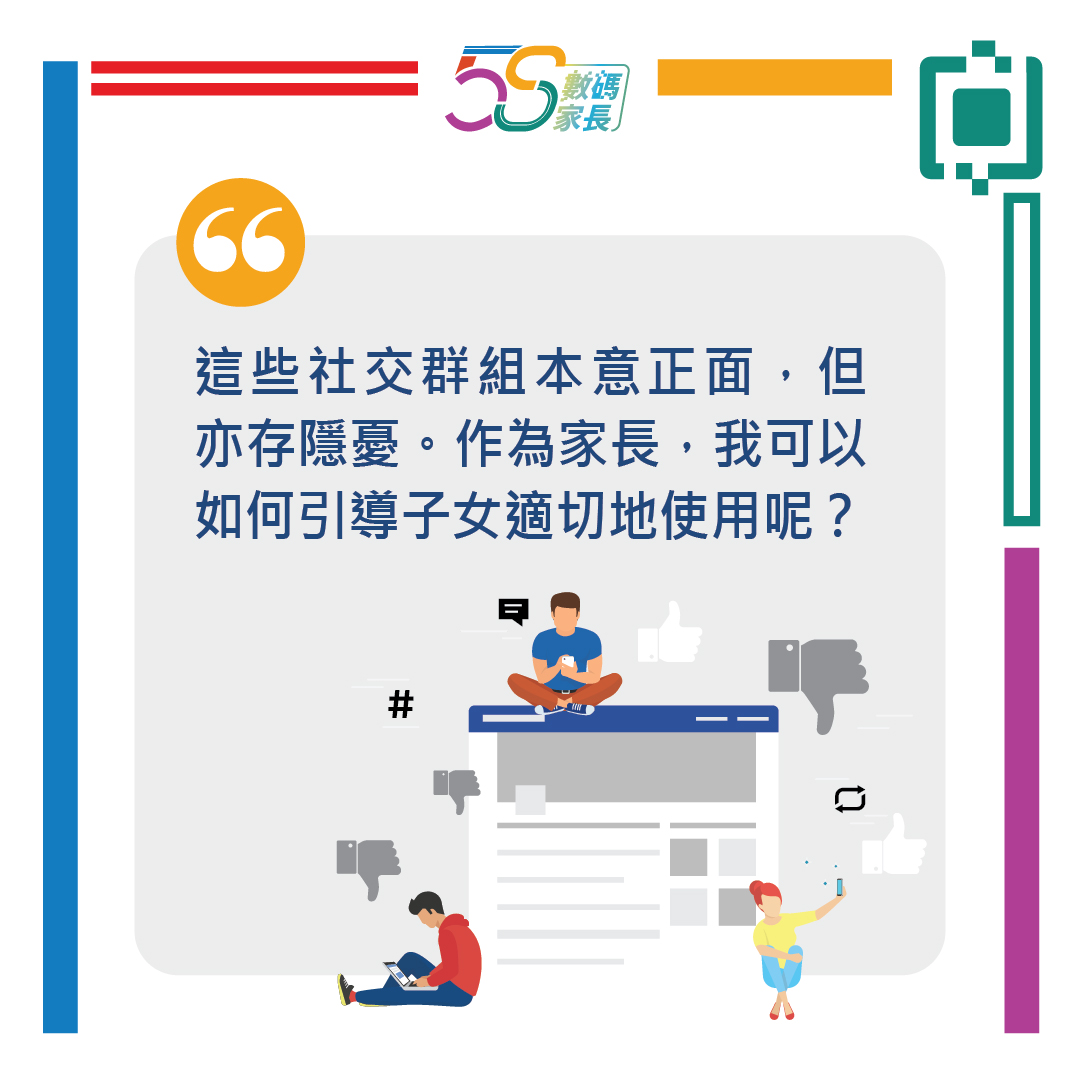 5S 數碼家長

這些社交群組本意正面，但亦存隱憂。作為家長，我可以如何引導子女適切地使用呢？

#