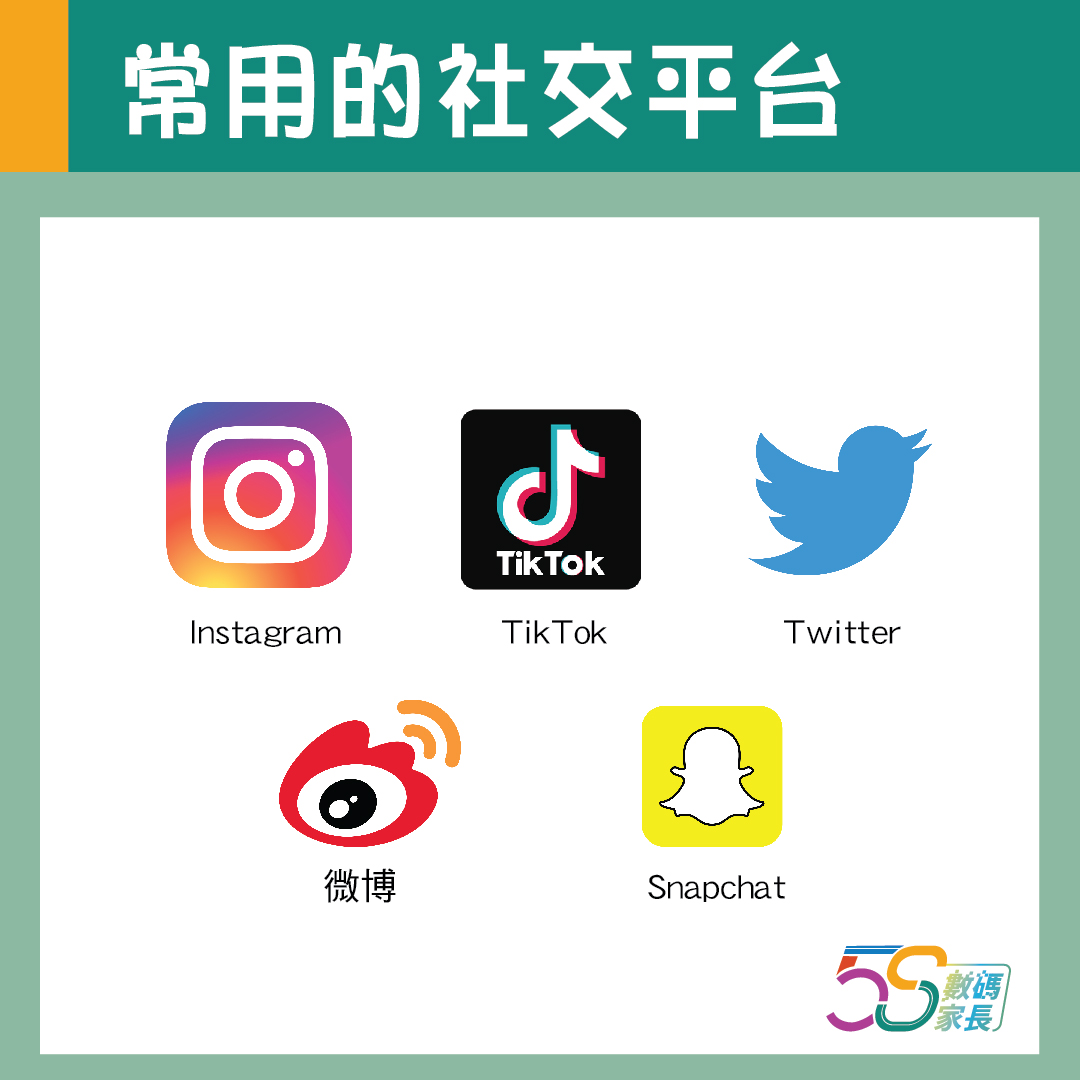 常用的社交平台

TikTok

Instagram

TikTok

Twitter

微博

Snapchat

5S 數碼家長