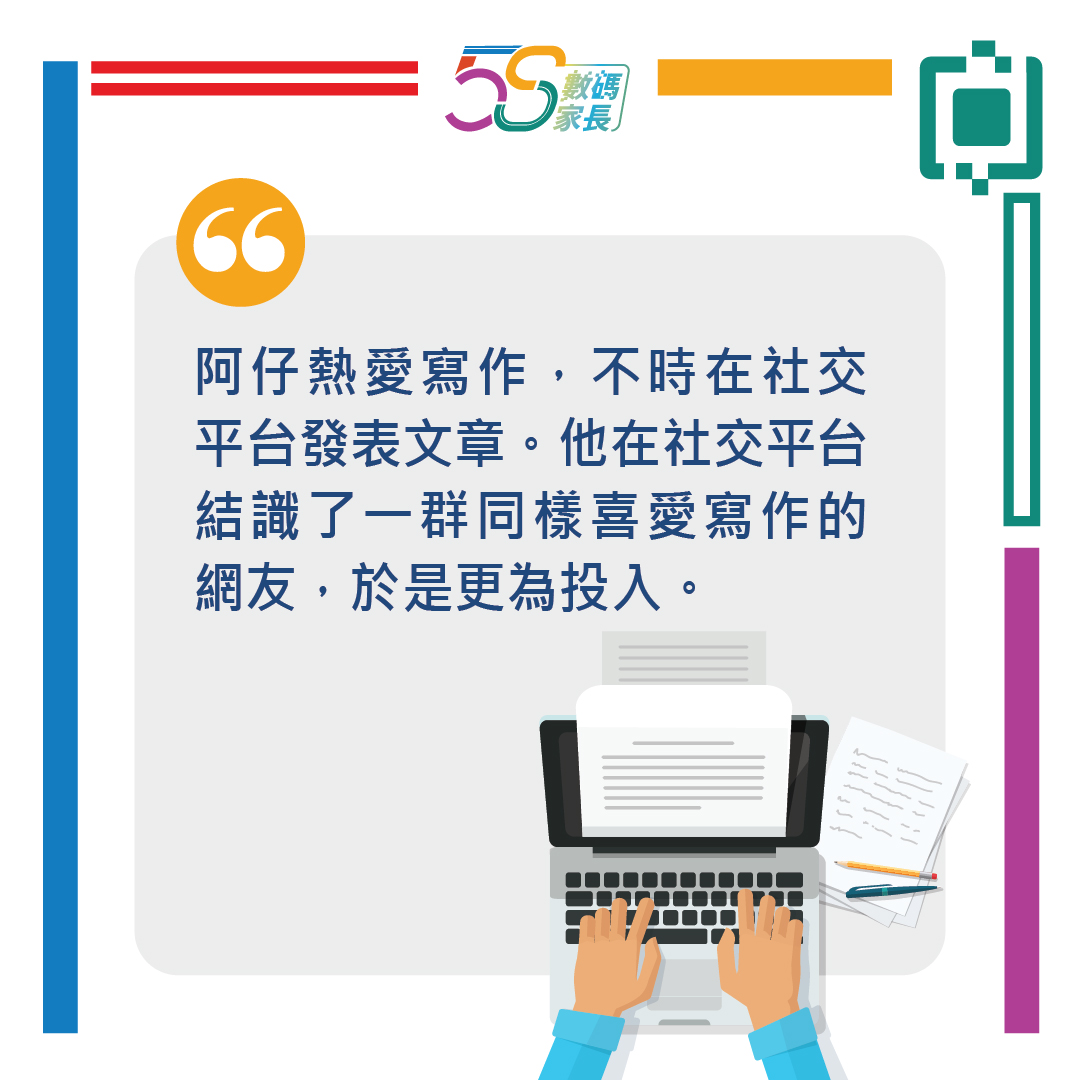 5S 數碼家長

阿仔熱愛寫作，不時在社交平台發表文章。他在社交平台結識了一群同樣喜愛寫作的網友，於是更為投入。