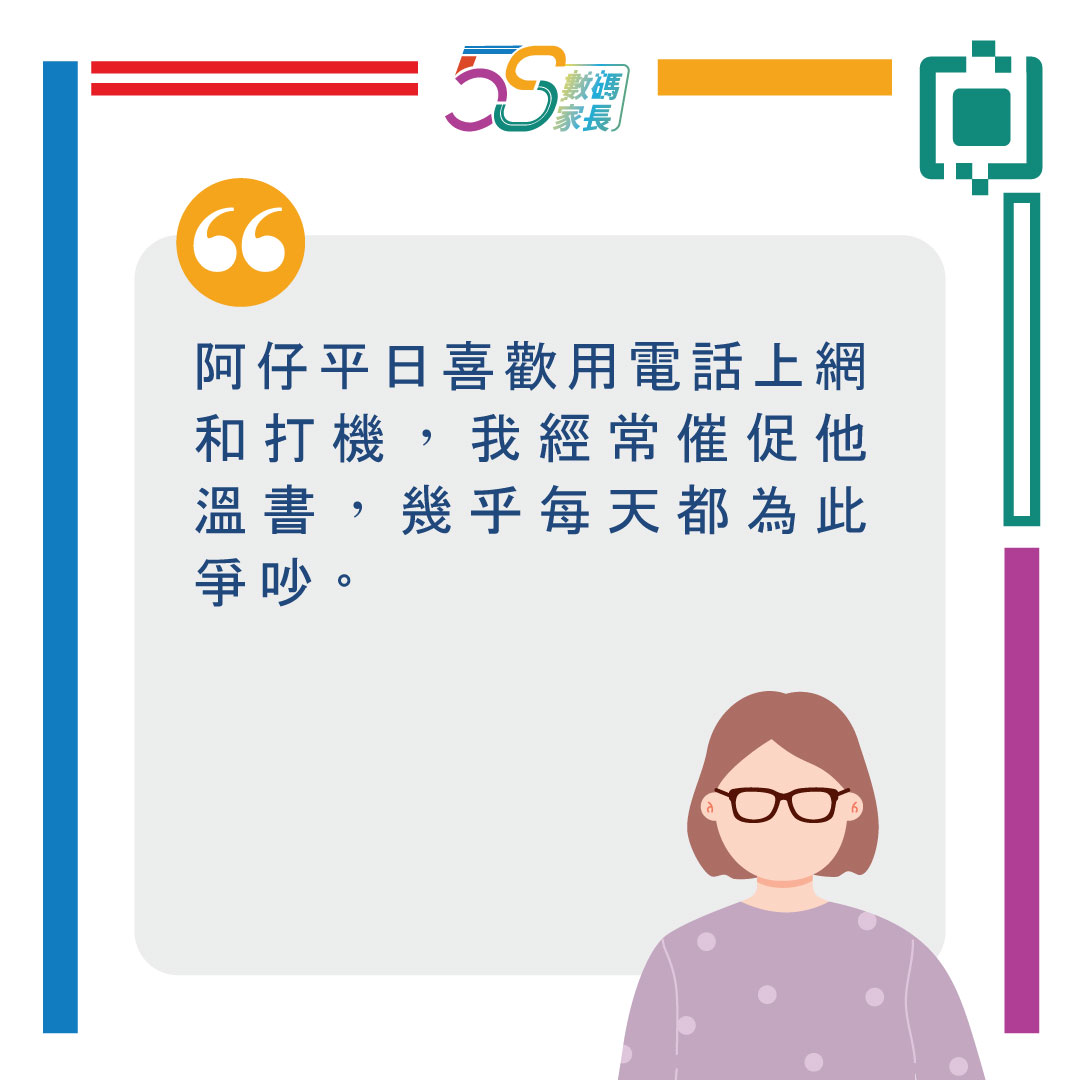 5S 數碼家長

阿仔平日喜歡用電話上網和打機，我經常催促他溫書，幾乎每天都為此爭吵。