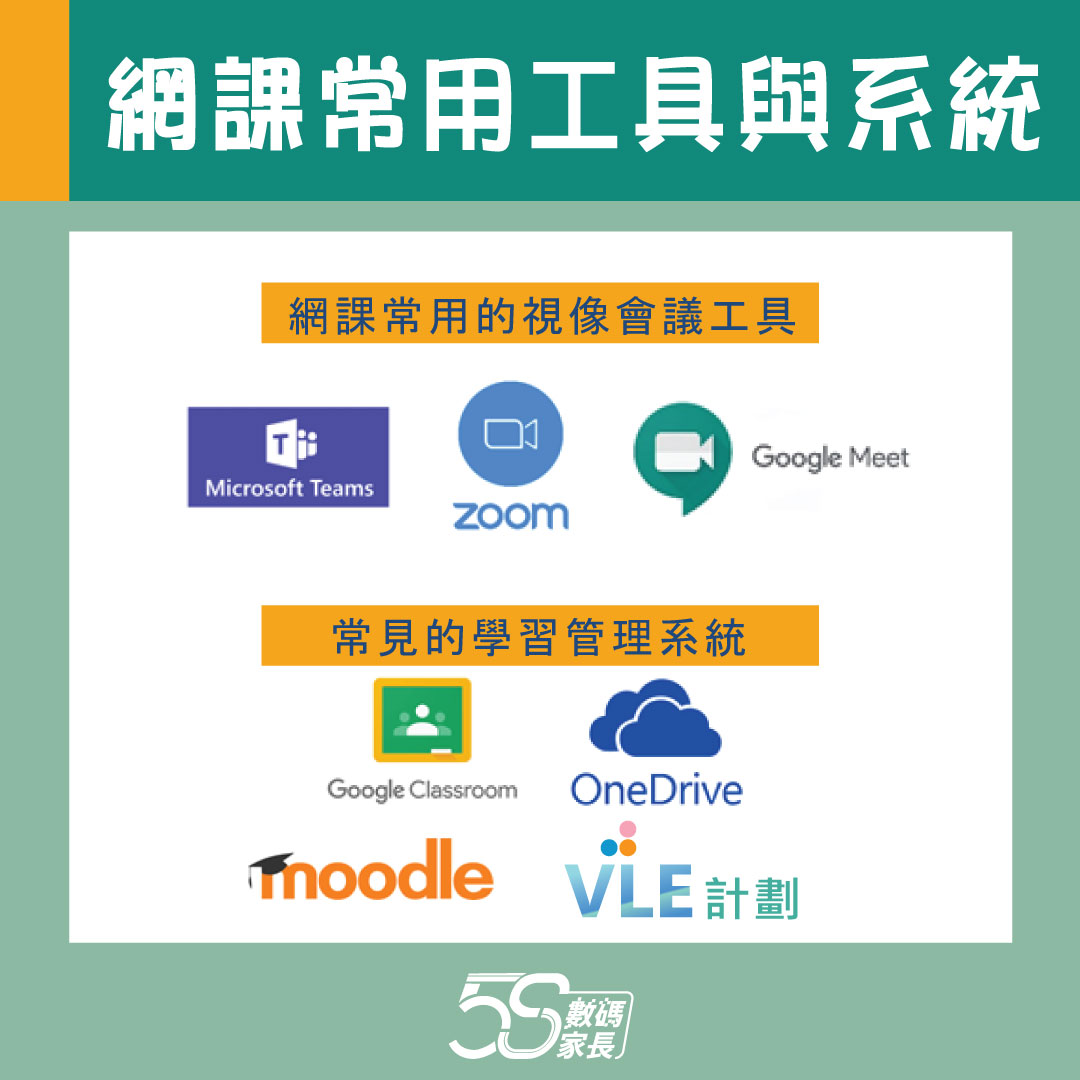 網課常用工具與系統

網課常用的視像會議工具

Microsoft Teams

zoom

Google Meet

常見的學習管理系統

Google Classroom

OneDrive

moodle

VLE 計劃

5S 數碼家長