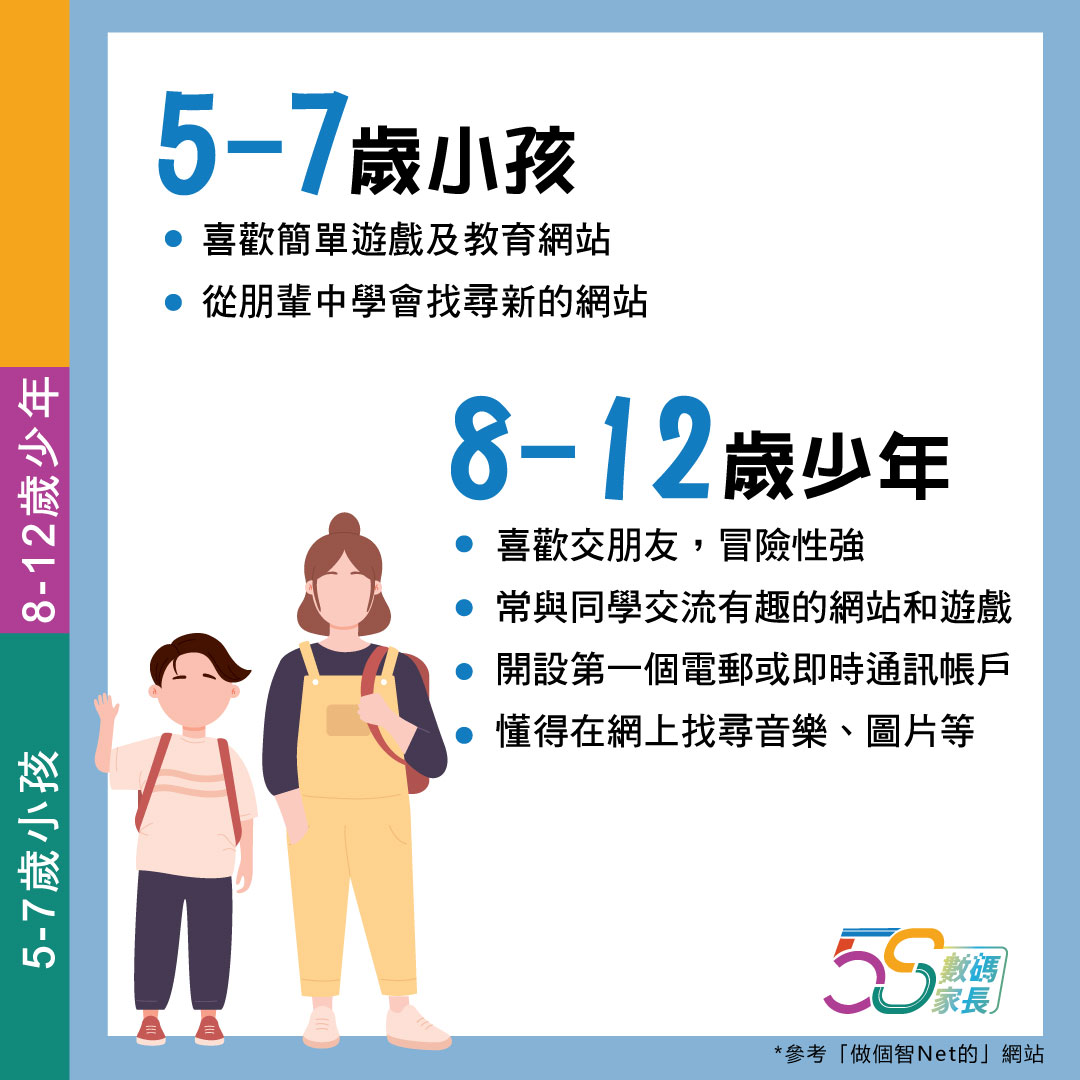 8-12歲少年

5-7歲小孩

5-7歲小孩

• 喜歡簡單遊戲及教育網站
• 從朋輩中學會找尋新的網站

8-12歲少年

• 喜歡交朋友，冒險性強
• 常與同學交流有趣的網站和遊戲
• 開設第一個電郵或即時通訊帳戶
• 懂得在網上找尋音樂、圖片等

5S 數碼家長

*參考「做個智Net的」網站