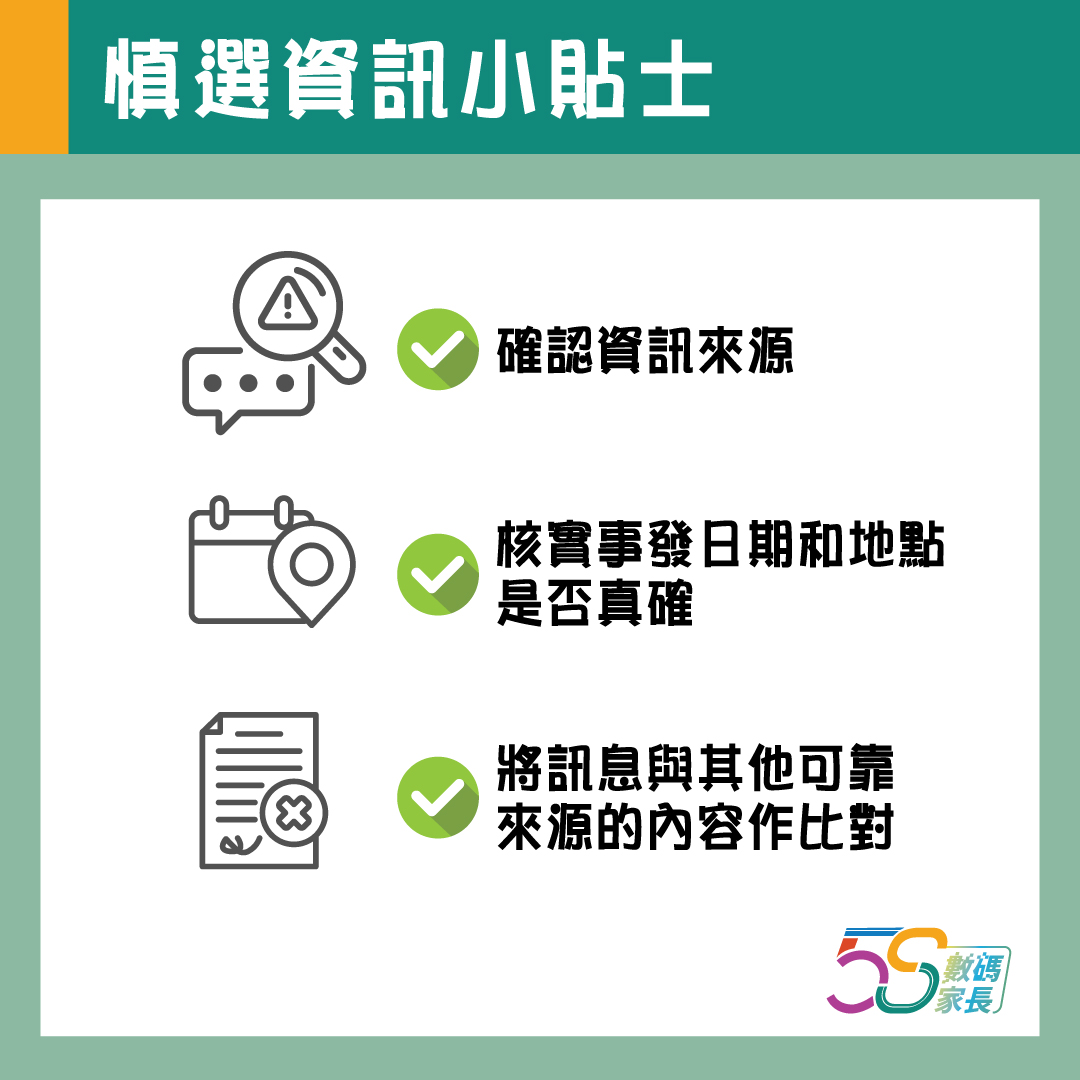 慎選資訊小貼士

確認資訊來源

核實事發日期和地點是否真確

將訊息與其他可靠來源的內容作比對

5S 數碼家長