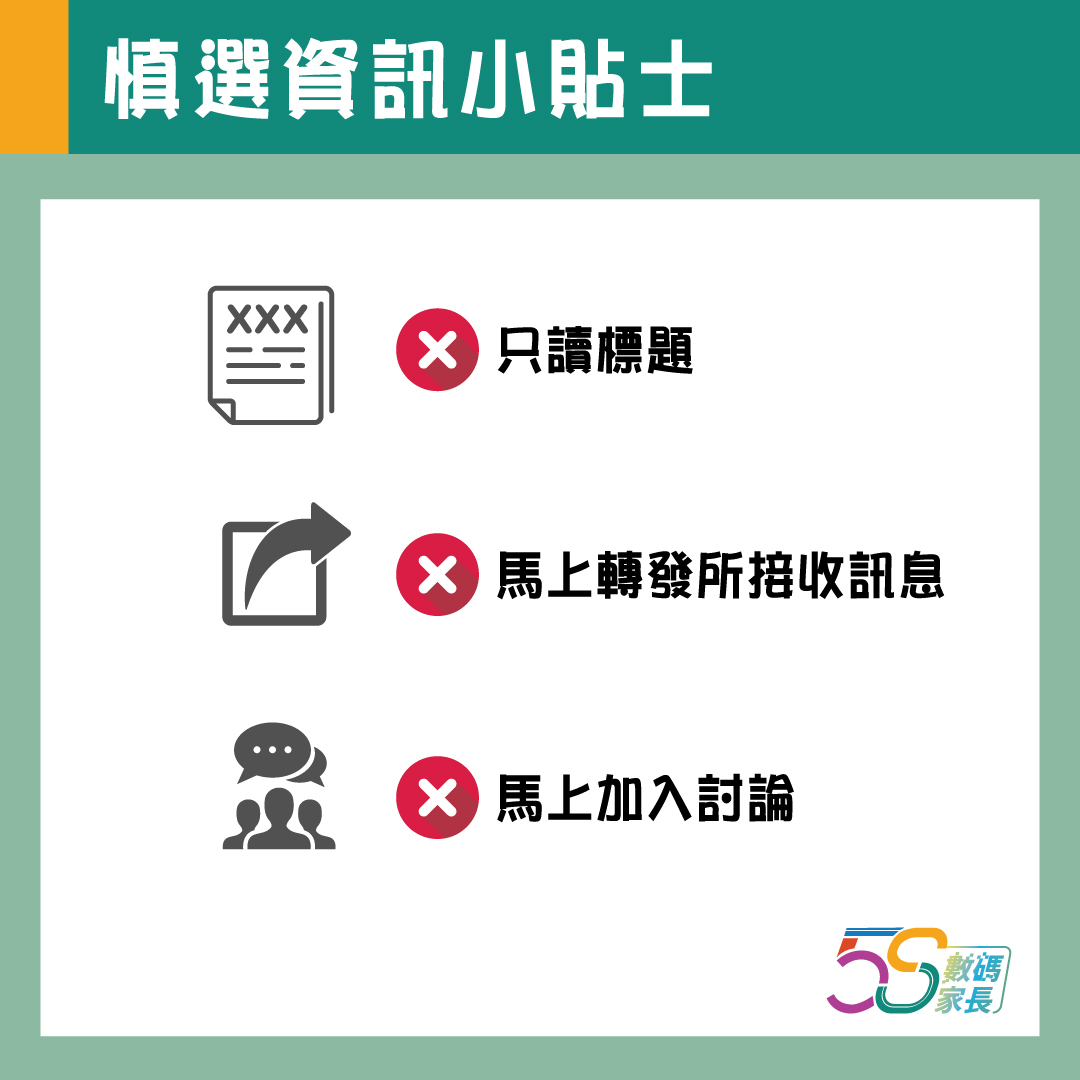 慎選資訊小貼士

XXX

只讀標題

馬上轉發所接收訊息

馬上加入討論

5S 數碼家長