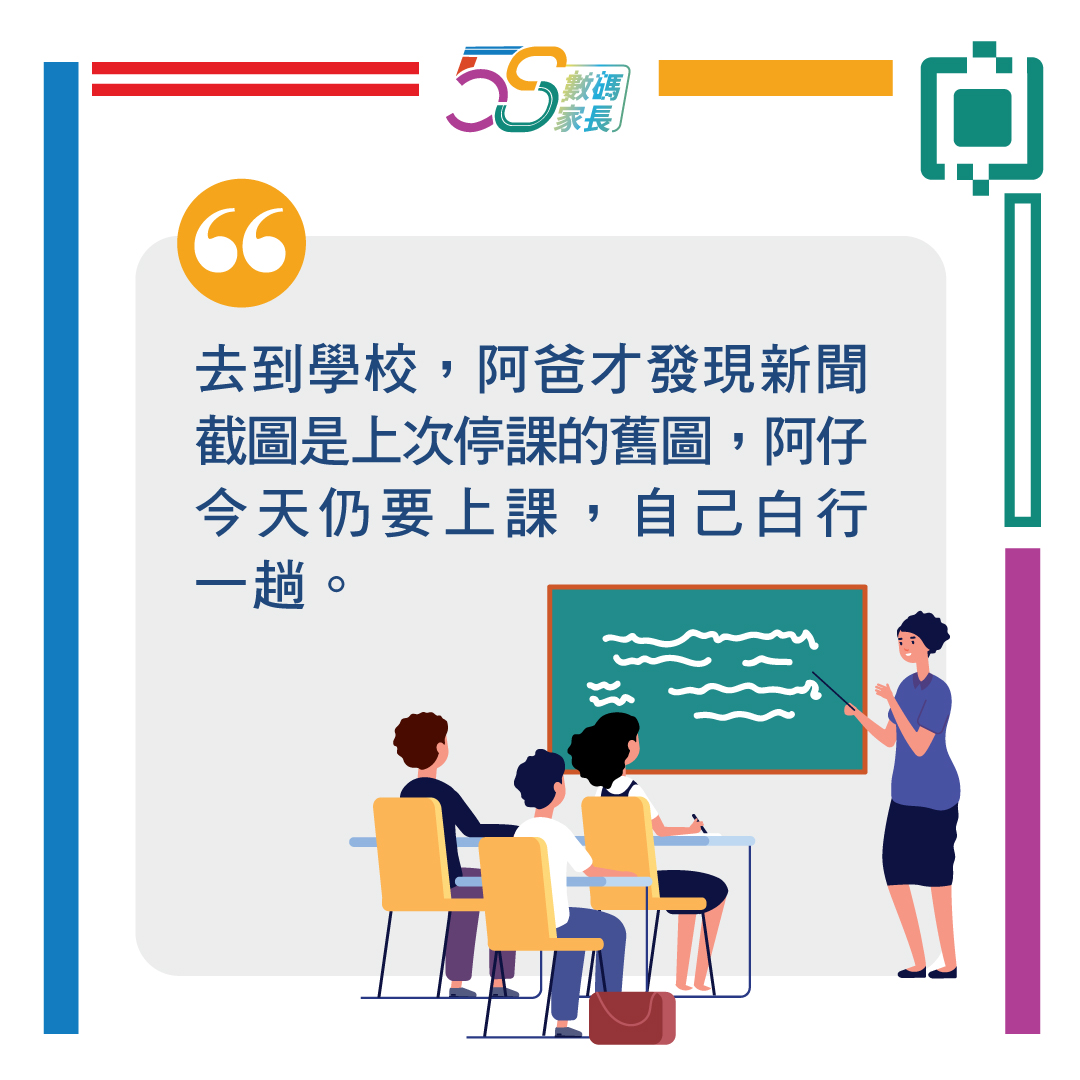 5S 數碼家長

去到學校，阿爸才發現新聞截圖是上次停課的舊圖，阿仔今天仍要上課，自己白行一趟。