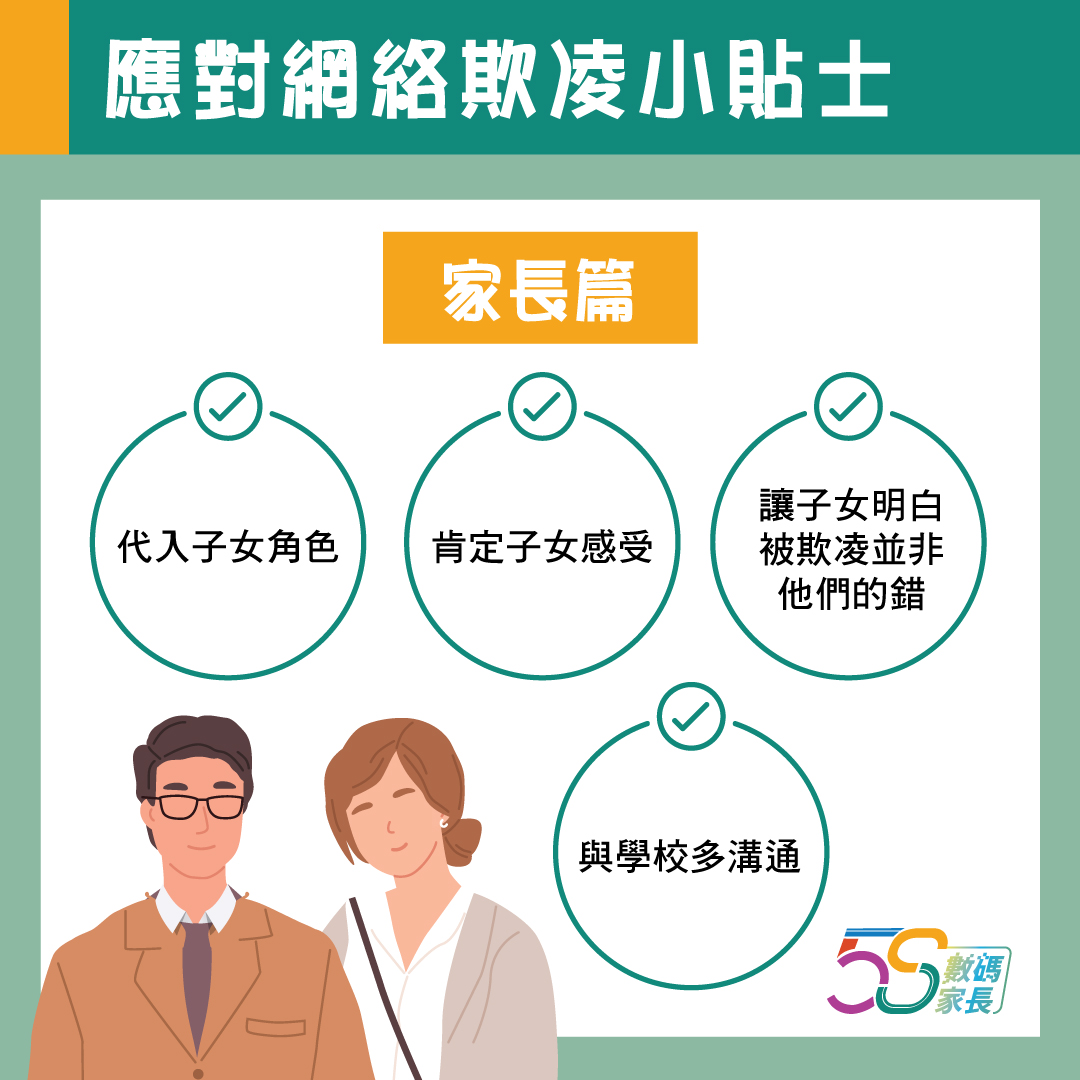 應對網絡欺凌小貼士

家長篇

代入子女角色

肯定子女感受

讓子女明白被欺凌並非他們的錯

與學校多溝通

5S 數碼家長