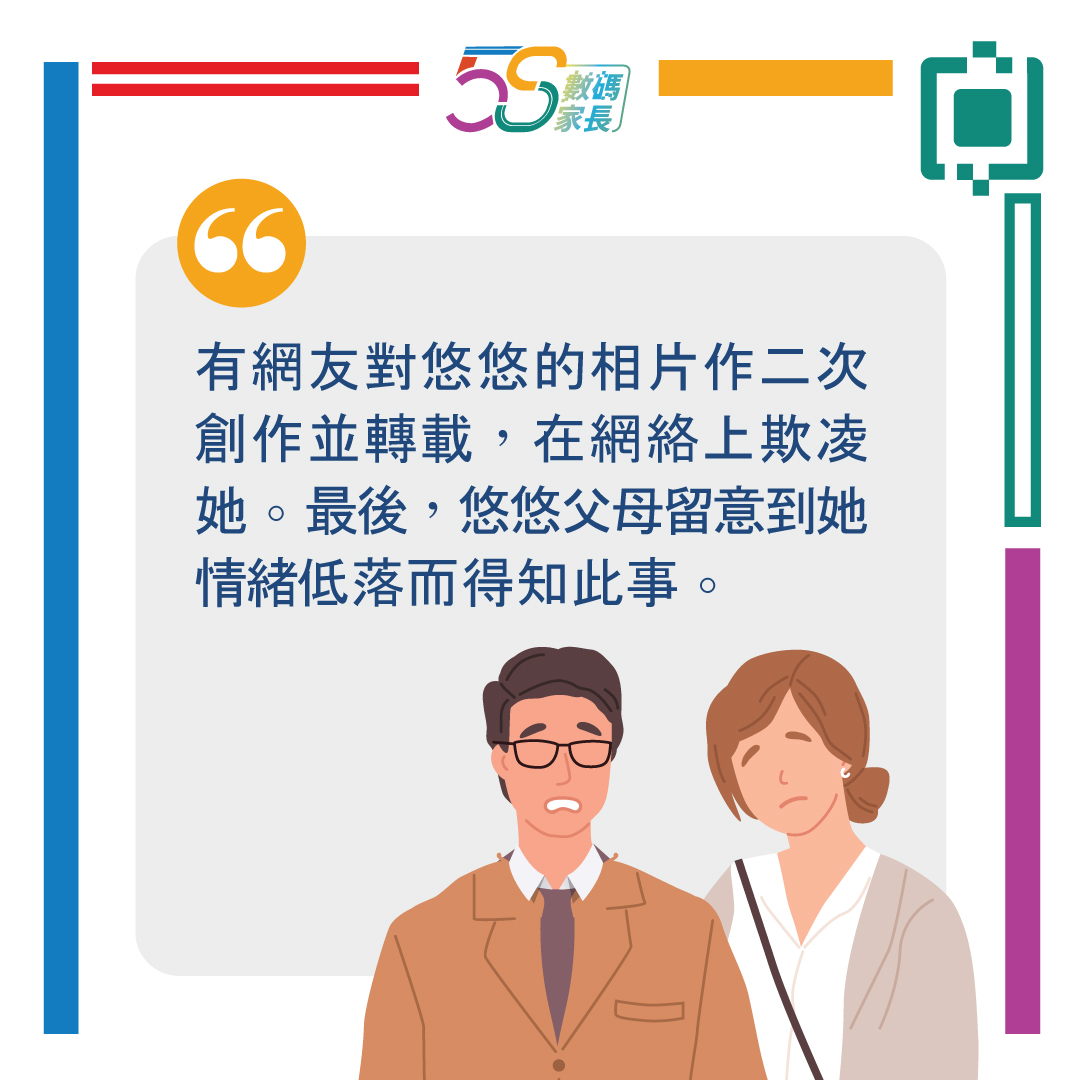 5S 數碼家長

有網友對悠悠的相片作二次創作並轉載，在網絡上欺凌她。最後，悠悠父母留意到她情緒低落而得知此事。