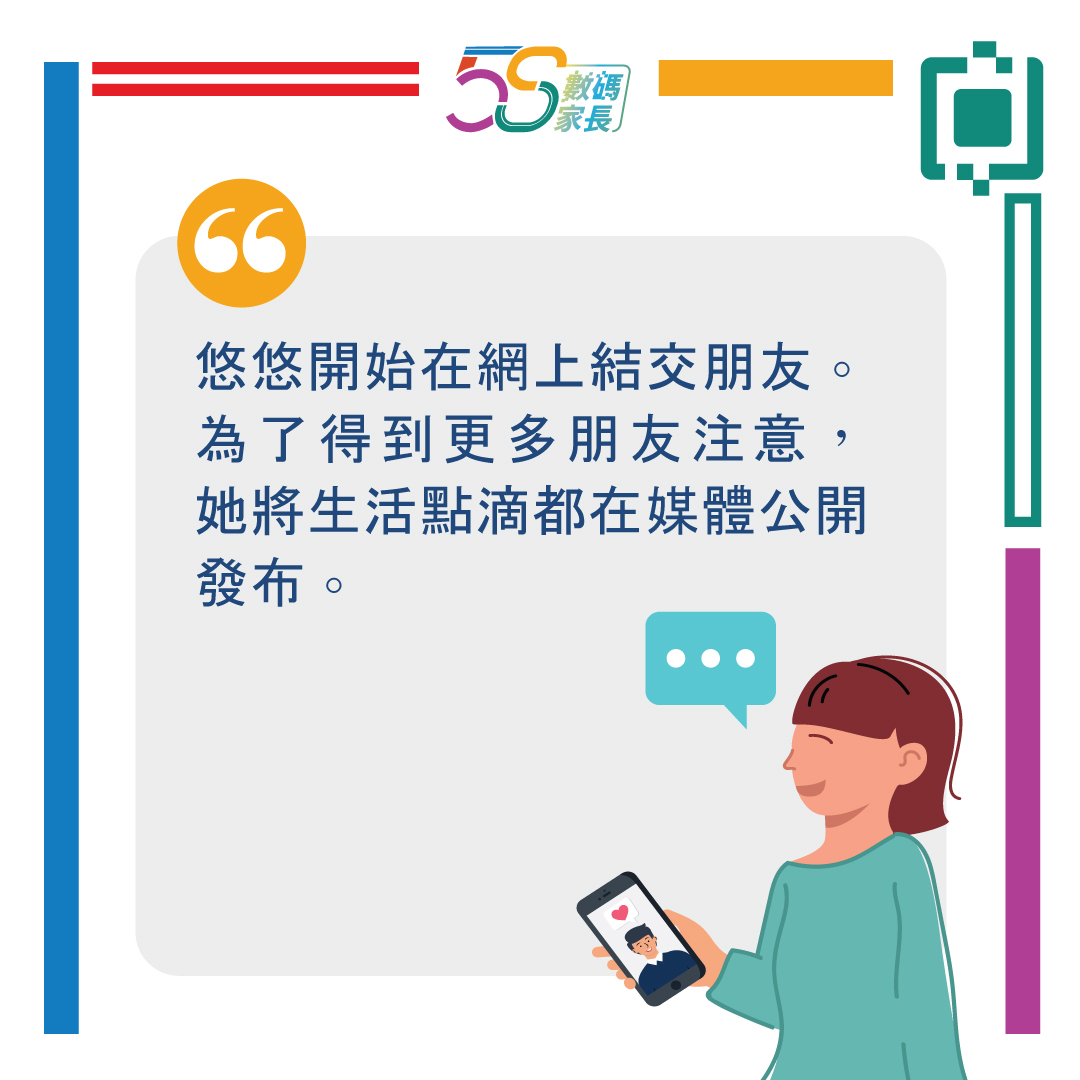 5S 數碼家長

悠悠開始在網上結交朋友。為了得到更多朋友注意，她將生活點滴都在媒體公開發布。