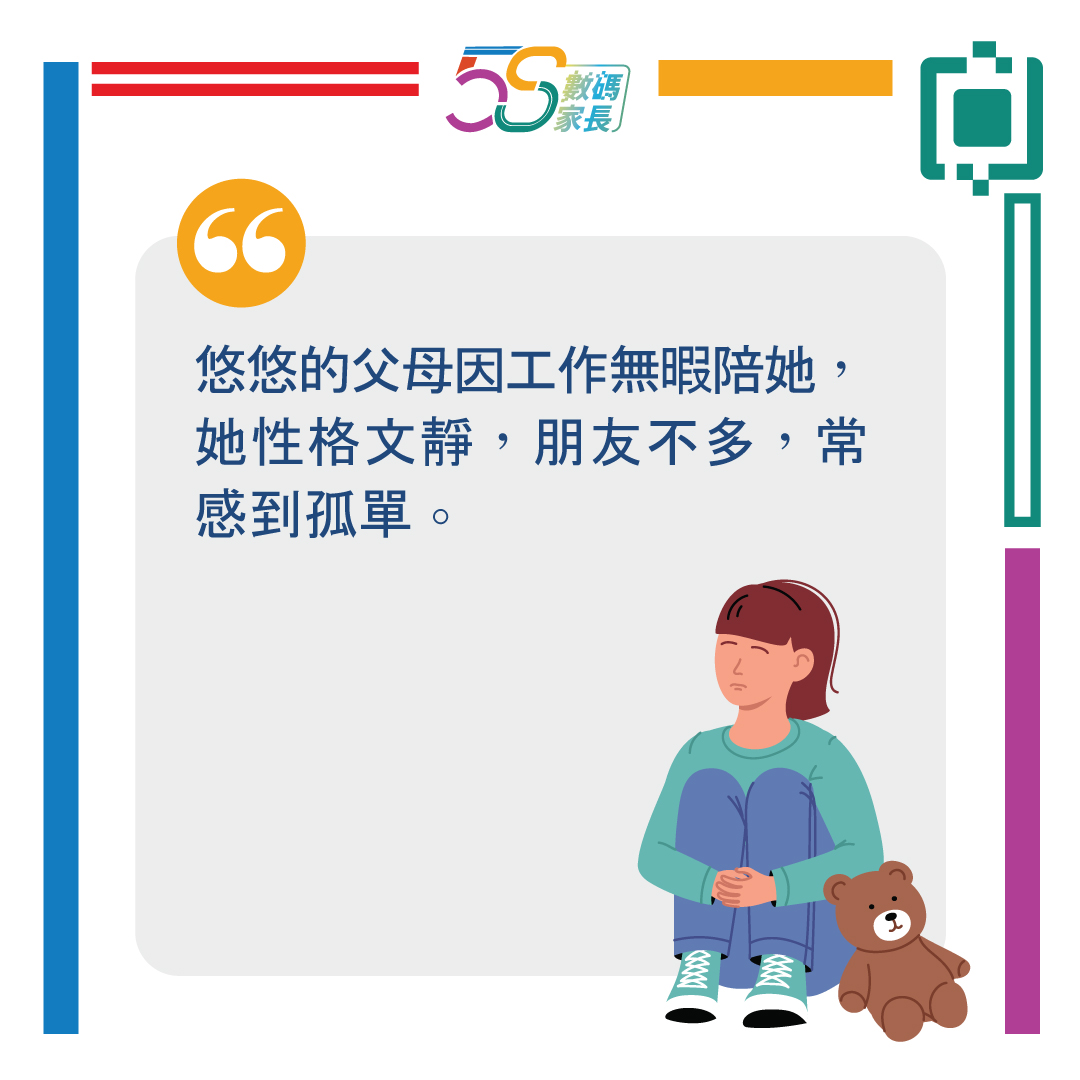 5S 數碼家長

悠悠的父母因工作無暇陪她，她性格文靜，朋友不多，常感到孤單。