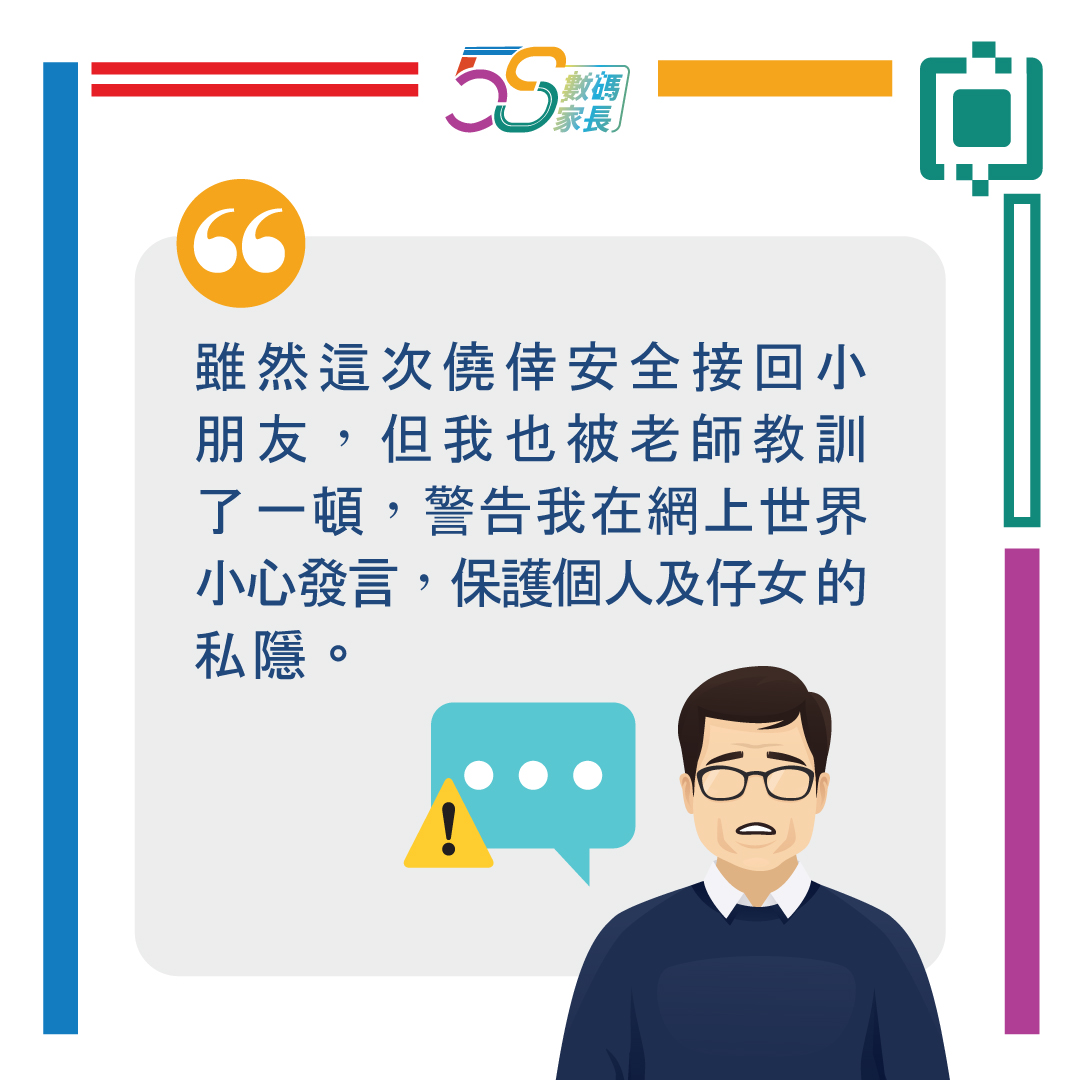 5S 數碼家長

雖然這次僥倖安全接回小朋友，但我也被老師教訓了一頓，警告我在網上世界小心發言，保護個人及仔女的私隱。