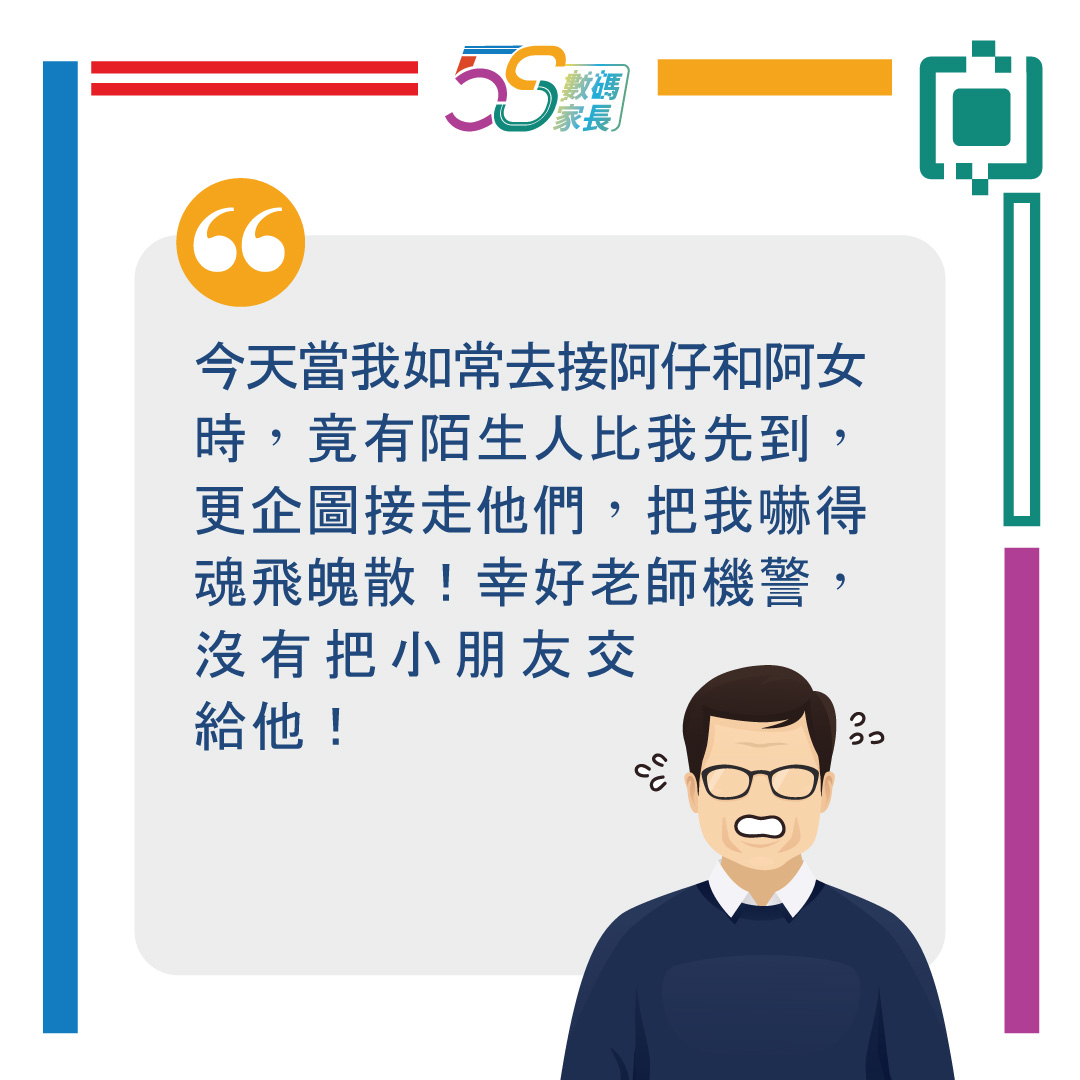 5S 數碼家長

今天當我如常去接阿仔和阿女時，竟有陌生人比我先到，更企圖接走他們，把我嚇得魂飛魄散！幸好老師機警，沒有把小朋友交給他！